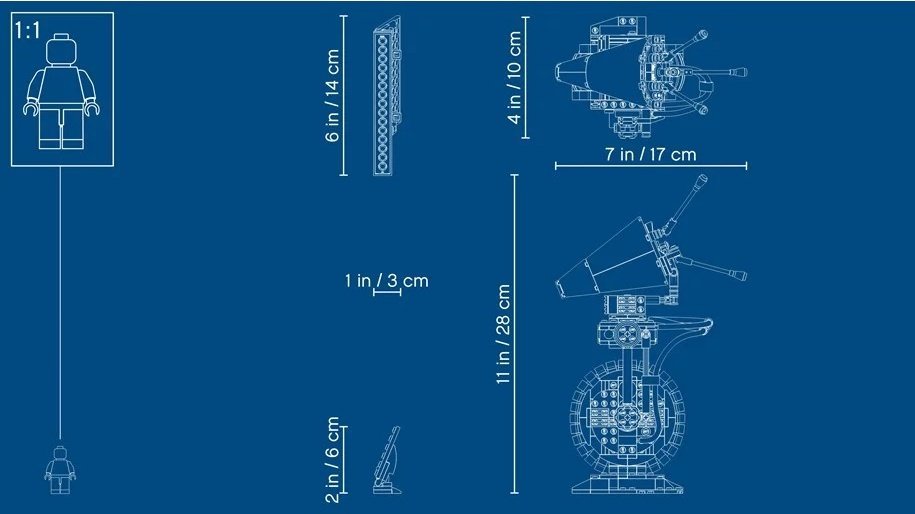 1:1

6 in / 14 cm

4 in / 10 cm

7 in / 17 cm

1 in / 3 cm

11 in / 28 cm

2 in / 6 cm